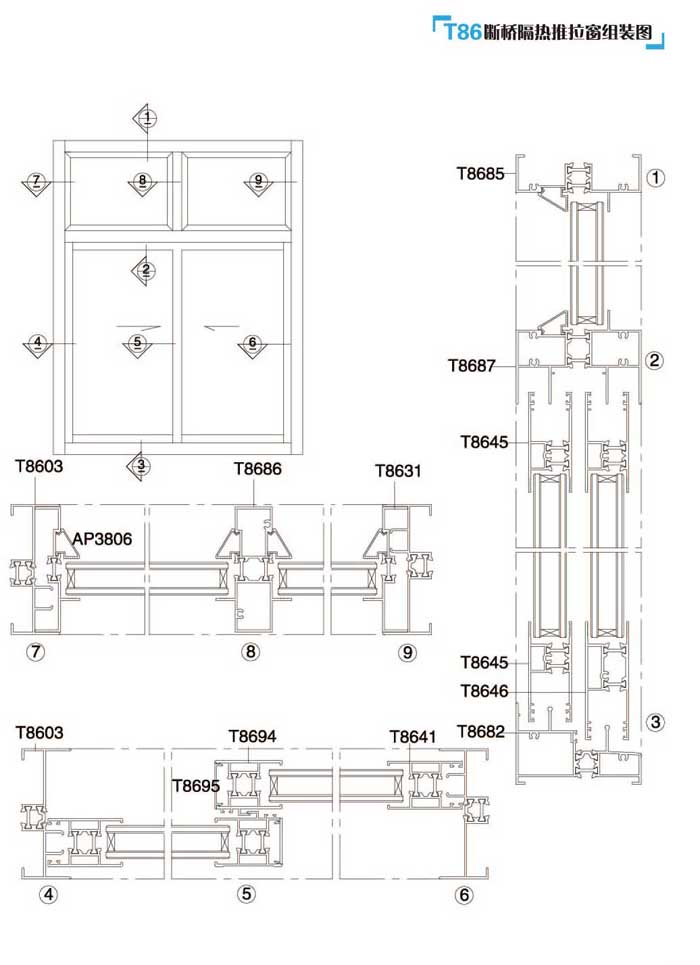 T86断桥隔热推拉窗组装图

1
7
8
9
2
4
5
6
3

T8685
1
T8687
2
T8645
T8645
T8646
T8682
3

T8603
T8686
T8631
AP3806
7
8
9

T8603
T8694
T8641
T8695
4
5
6